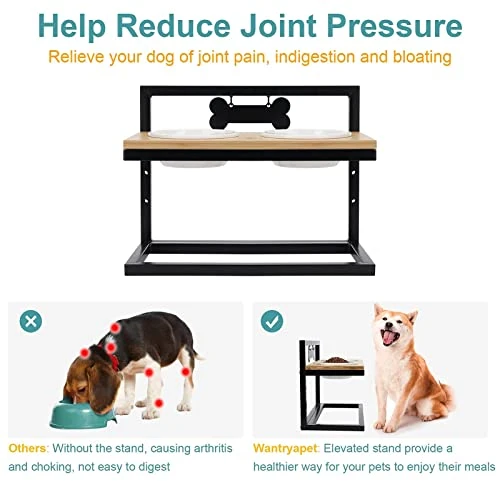 Help Reduce Joint Pressure

Relieve your dog of joint pain, indigestion and bloating

Others: Without the stand, causing arthritis and choking, not easy to digest

Wantryapet: Elevated stand provide a healthier way for your pets to enjoy their meals