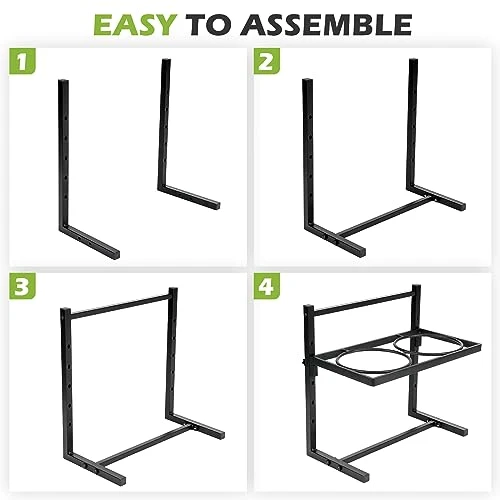 EASY TO ASSEMBLE

1

2

3

4