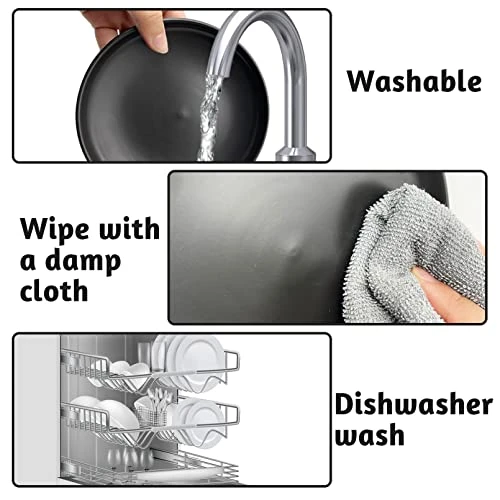 Washable

Wipe with a damp cloth

Dishwasher wash