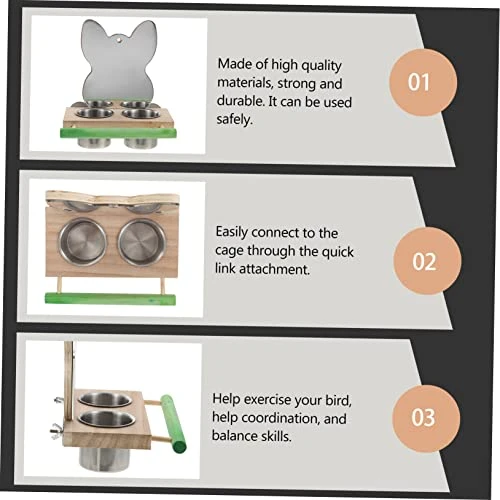 Made of high quality materials, strong and durable. It can be used safely.

01

Easily connect to the cage through the quick link attachment.

02

Help exercise your bird, help coordination, and balance skills.

03