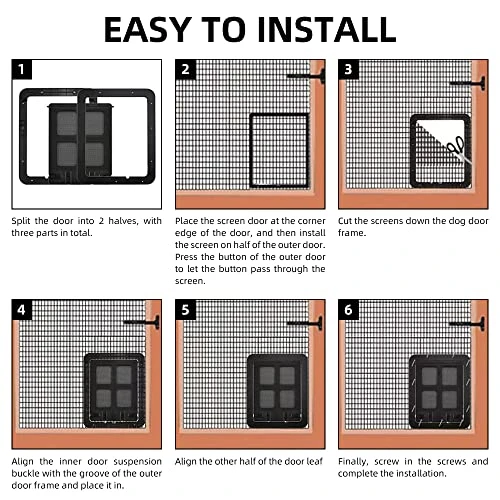 EASY TO INSTALL

1

Split the door into 2 halves, with three parts in total.

2

Place the screen door at the corner edge of the door, and then install the screen on half of the outer door. Press the button of the outer door to let the button pass through the screen.

3

Cut the screens down the dog door frame.

4

Align the inner door suspension buckle with the groove of the outer door frame and place it in.

5

Align the other half of the door leaf

6

Finally, screw in the screws and complete the installation.