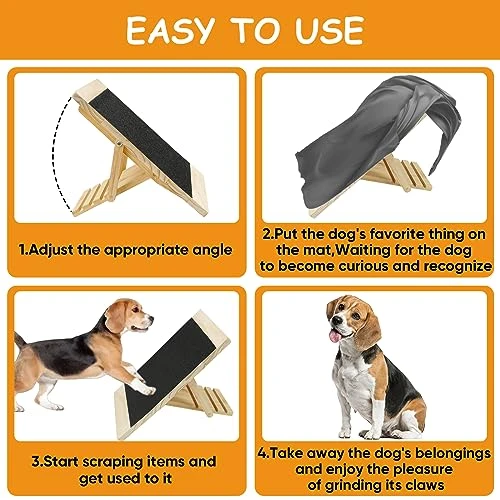 EASY TO USE

1.Adjust the appropriate angle

2.Put the dog's favorite thing on the mat,Waiting for the dog to become curious and recognize

3.Start scraping items and get used to it

4.Take away the dog's belongings and enjoy the pleasure of grinding its claws