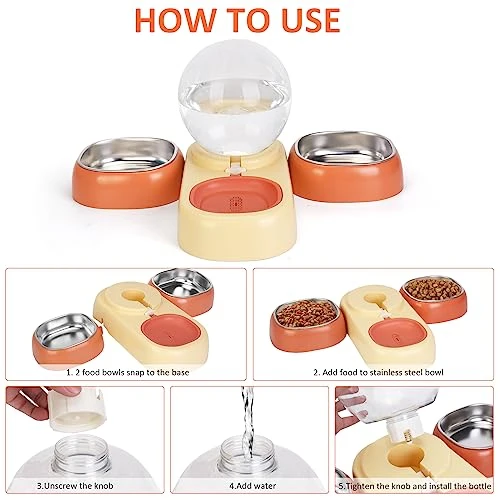 HOW TO USE

1. 2 food bowls snap to the base

2. Add food to stainless steel bowl

3.Unscrew the knob

4.Add water

5.Tighten the knob and install the bottle