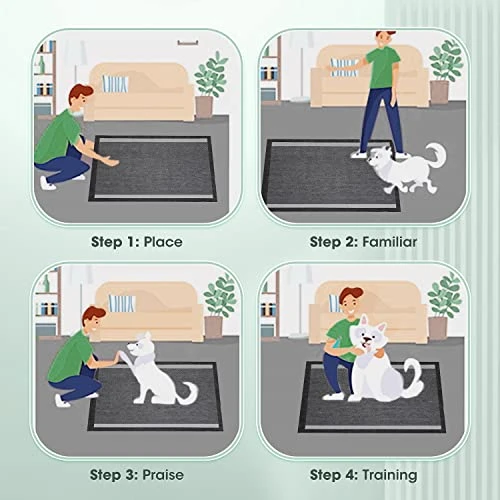 Step 1: Place

Step 2: Familiar

Step 3: Praise

Step 4: Training