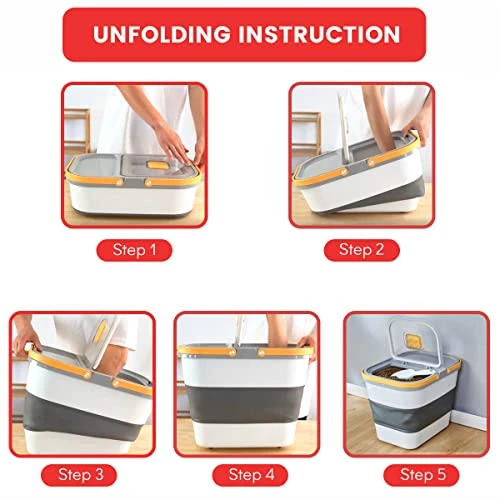 UNFOLDING INSTRUCTION

Step 1

Step 2

Step 3

Step 4

Step 5