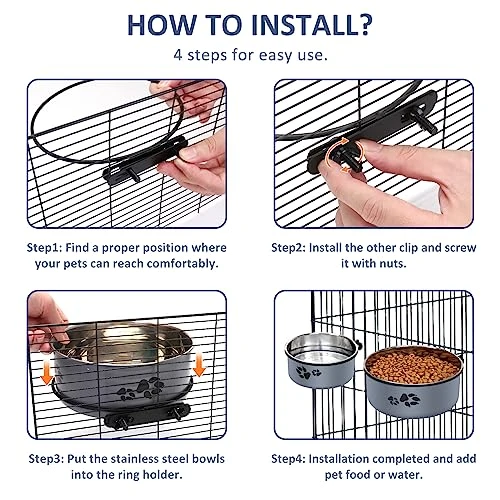 HOW TO INSTALL?
4 steps for easy use.

Step1: Find a proper position where your pets can reach comfortably.

Step2: Install the other clip and screw it with nuts.

Step3: Put the stainless steel bowls into the ring holder.

Step4: Installation completed and add pet food or water.