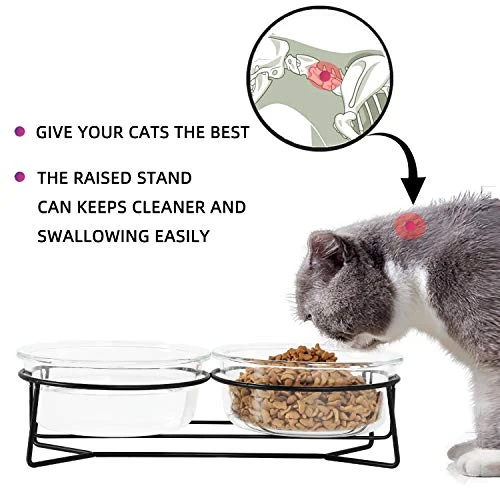 GIVE YOUR CATS THE BEST

THE RAISED STAND CAN KEEPS CLEANER AND SWALLOWING EASILY