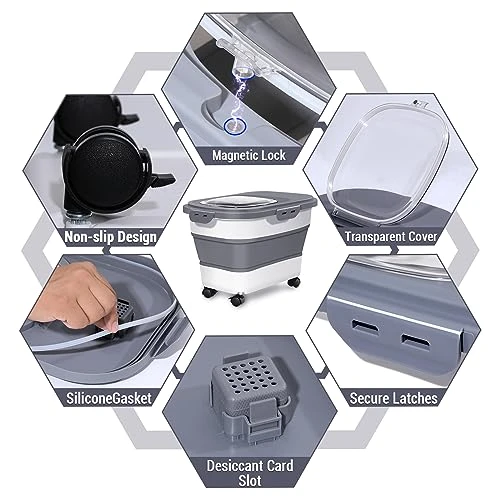 Magnetic Lock

Non-slip Design

Transparent Cover

SiliconeGasket

Secure Latches

Desiccant Card Slot