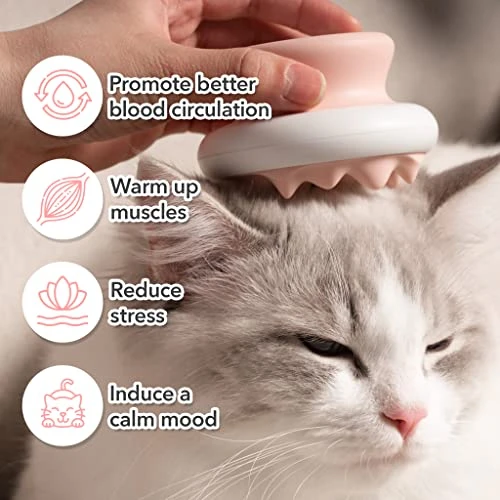 Promote better blood circulation

Warm up muscles

Reduce stress

Induce a calm mood