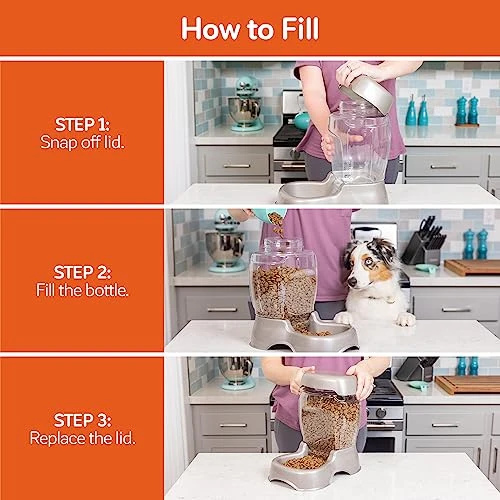 How to Fill

STEP 1:
Snap off lid.

STEP 2:
Fill the bottle.

STEP 3:
Replace the lid.