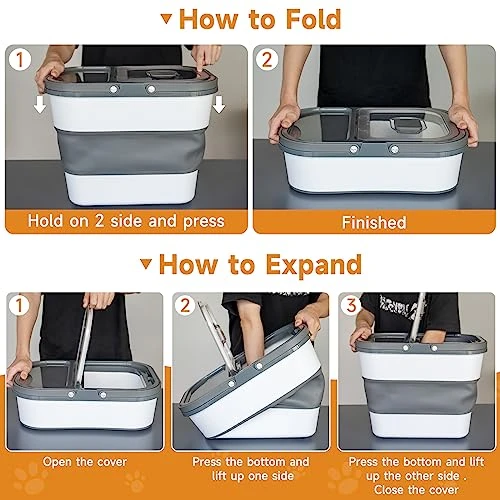 How to Fold

1

Hold on 2 side and press

2

Finished

How to Expand

1

Open the cover

2

Press the bottom and lift up one side

3

Press the bottom and lift up the other side . Close the cover